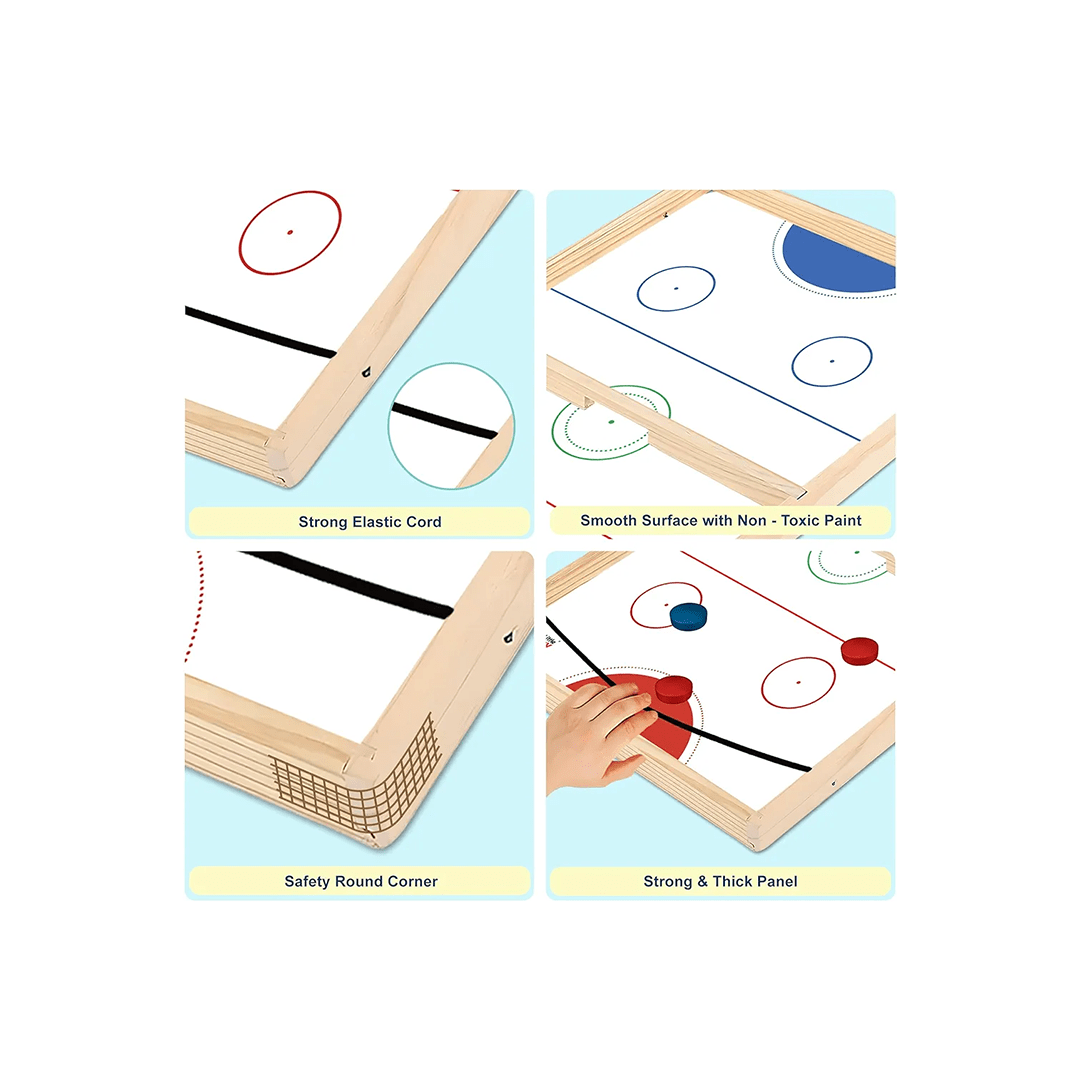 Strong Elastic Cord

Smooth Surface with Non - Toxic Paint

Safety Round Corner

Strong & Thick Panel