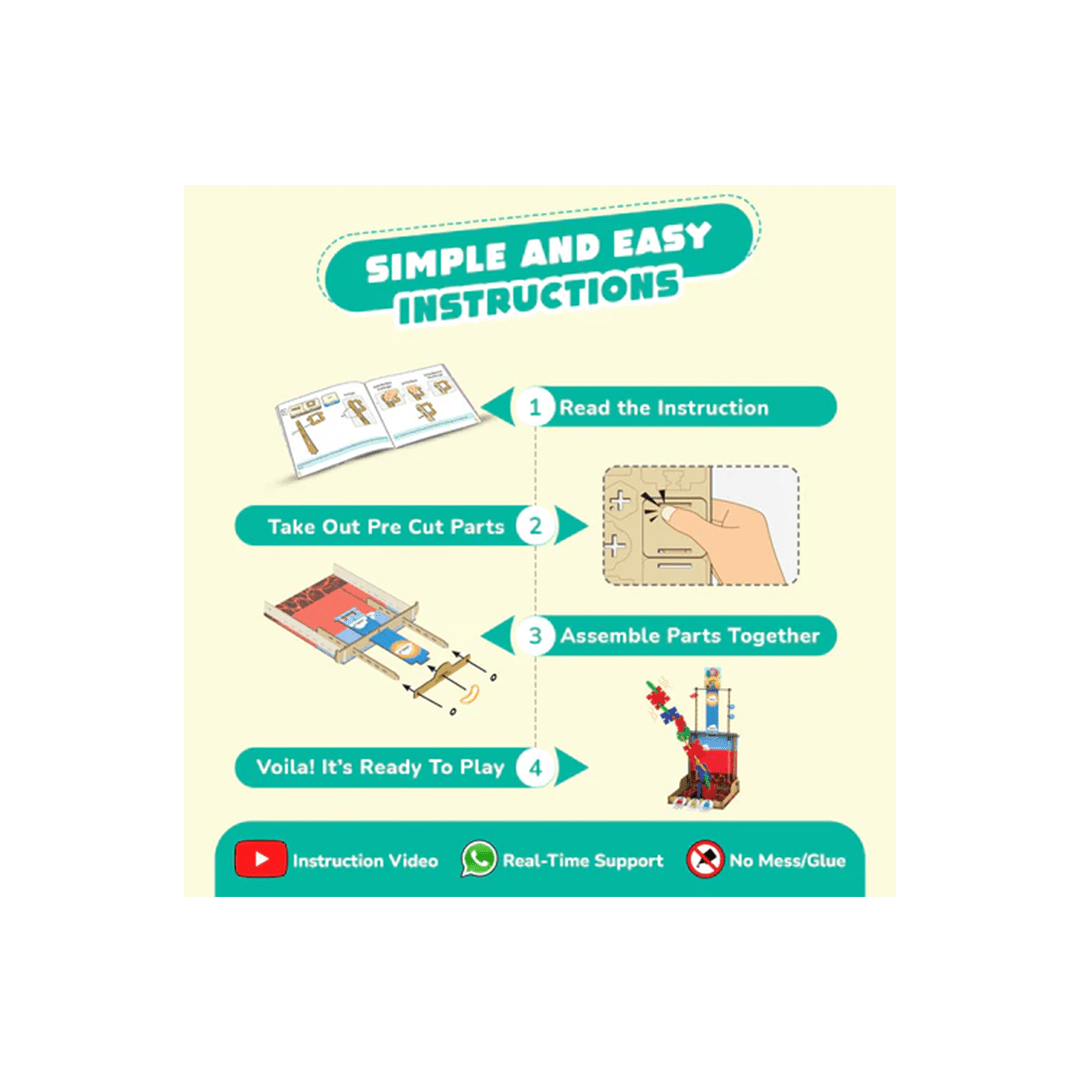 SIMPLE AND EASY INSTRUCTIONS

1 Read the Instruction

Take Out Pre Cut Parts 2

3 Assemble Parts Together

Voila! It's Ready To Play 4

Instruction Video
Real-Time Support
No Mess/Glue