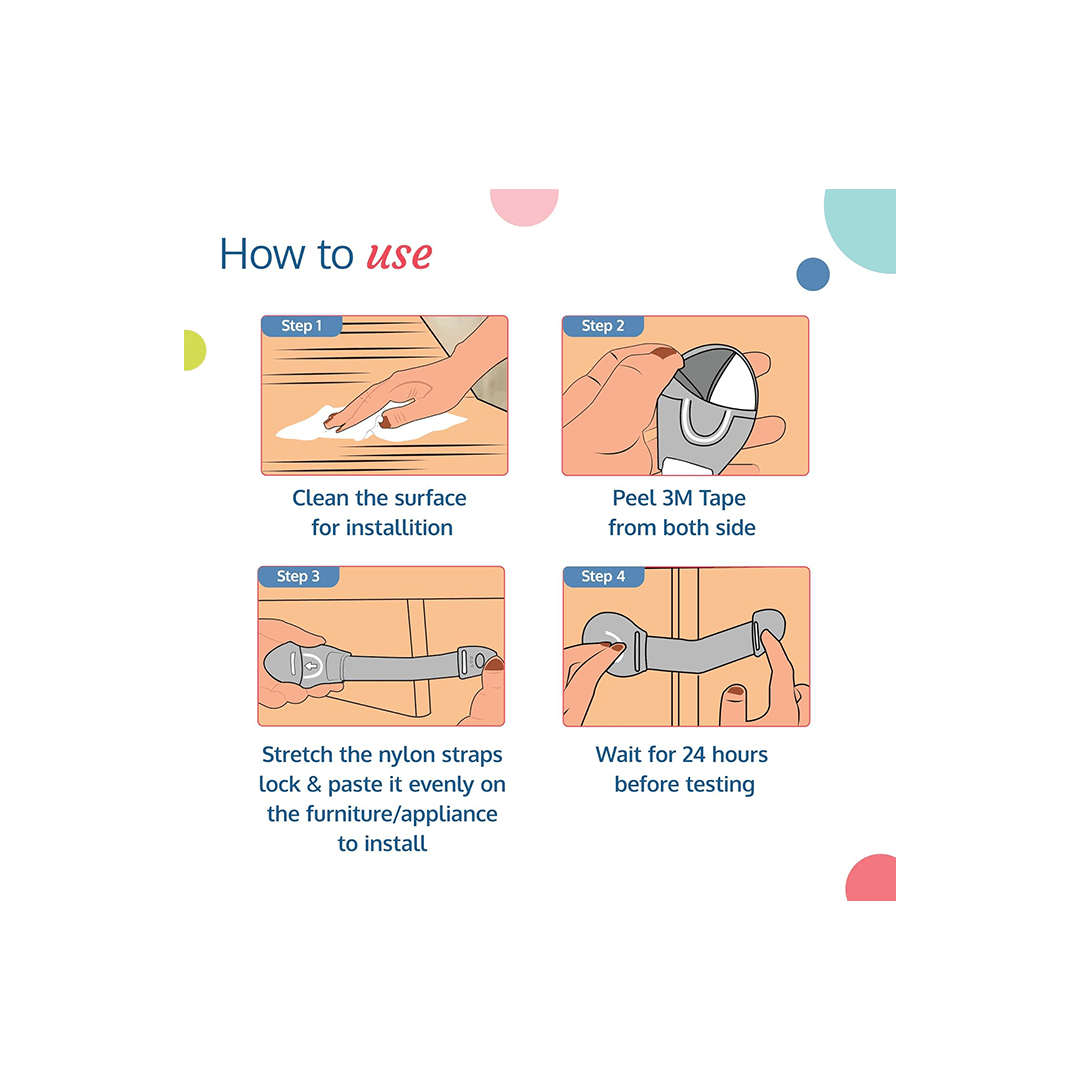 How to use

Step 1

Clean the surface for installition

Step 2

Peel 3M Tape from both side

Step 3

Stretch the nylon straps lock & paste it evenly on the furniture/appliance to install

Step 4

Wait for 24 hours before testing