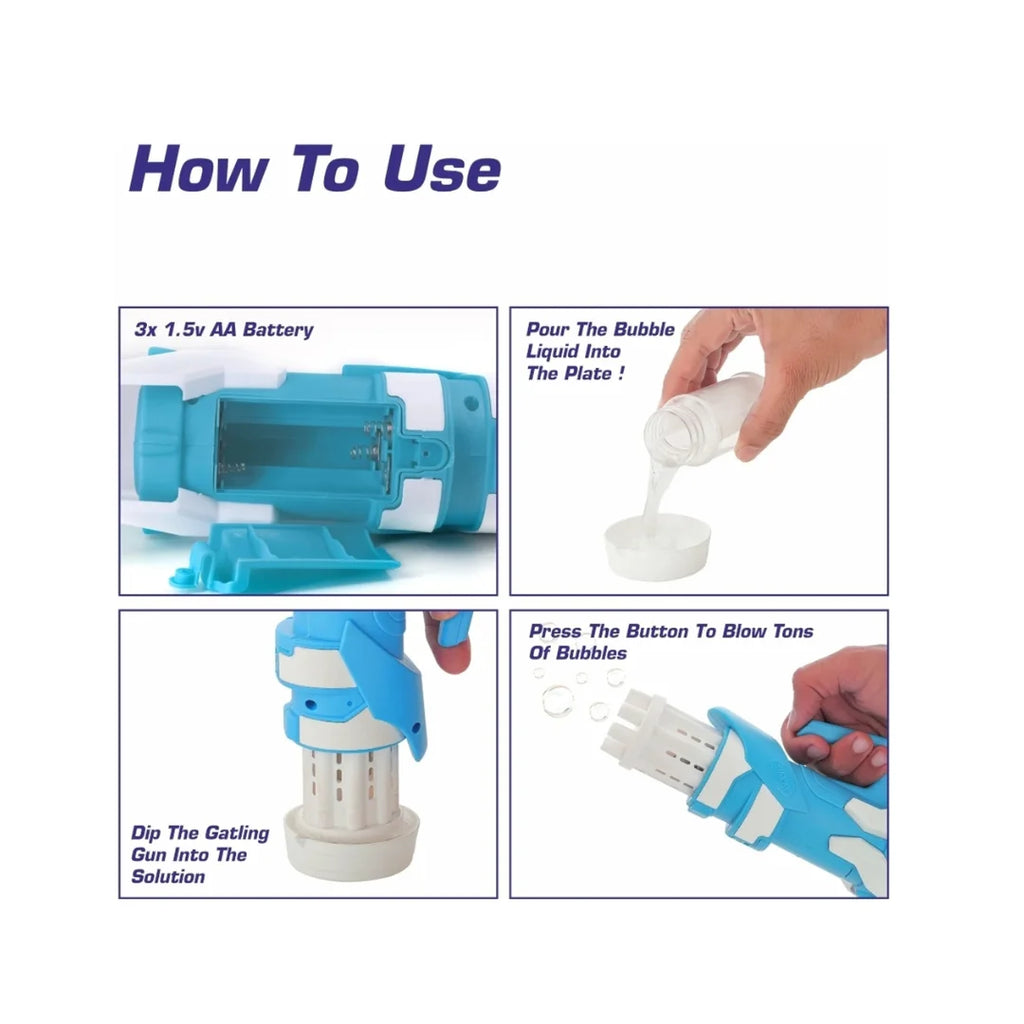 How To Use

3x 1.5v AA Battery

Pour The Bubble Liquid Into The Plate !

Dip The Gatling Gun Into The Solution

Press The Button To Blow Tons Of Bubbles