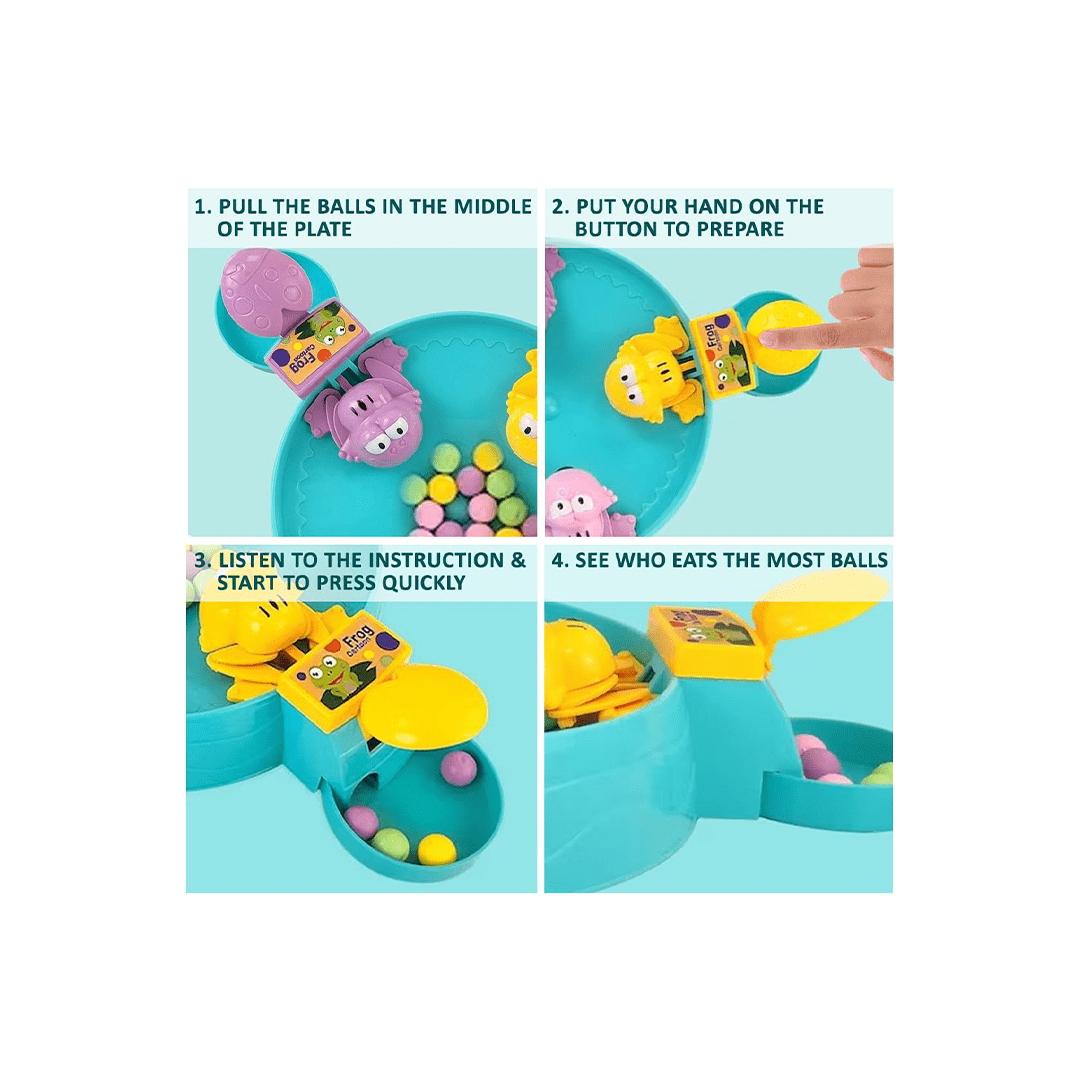 1. PULL THE BALLS IN THE MIDDLE OF THE PLATE

Frog cartoon

2. PUT YOUR HAND ON THE BUTTON TO PREPARE

Frog cartoon

3. LISTEN TO THE INSTRUCTION & START TO PRESS QUICKLY

Frog cartoon

4. SEE WHO EATS THE MOST BALLS