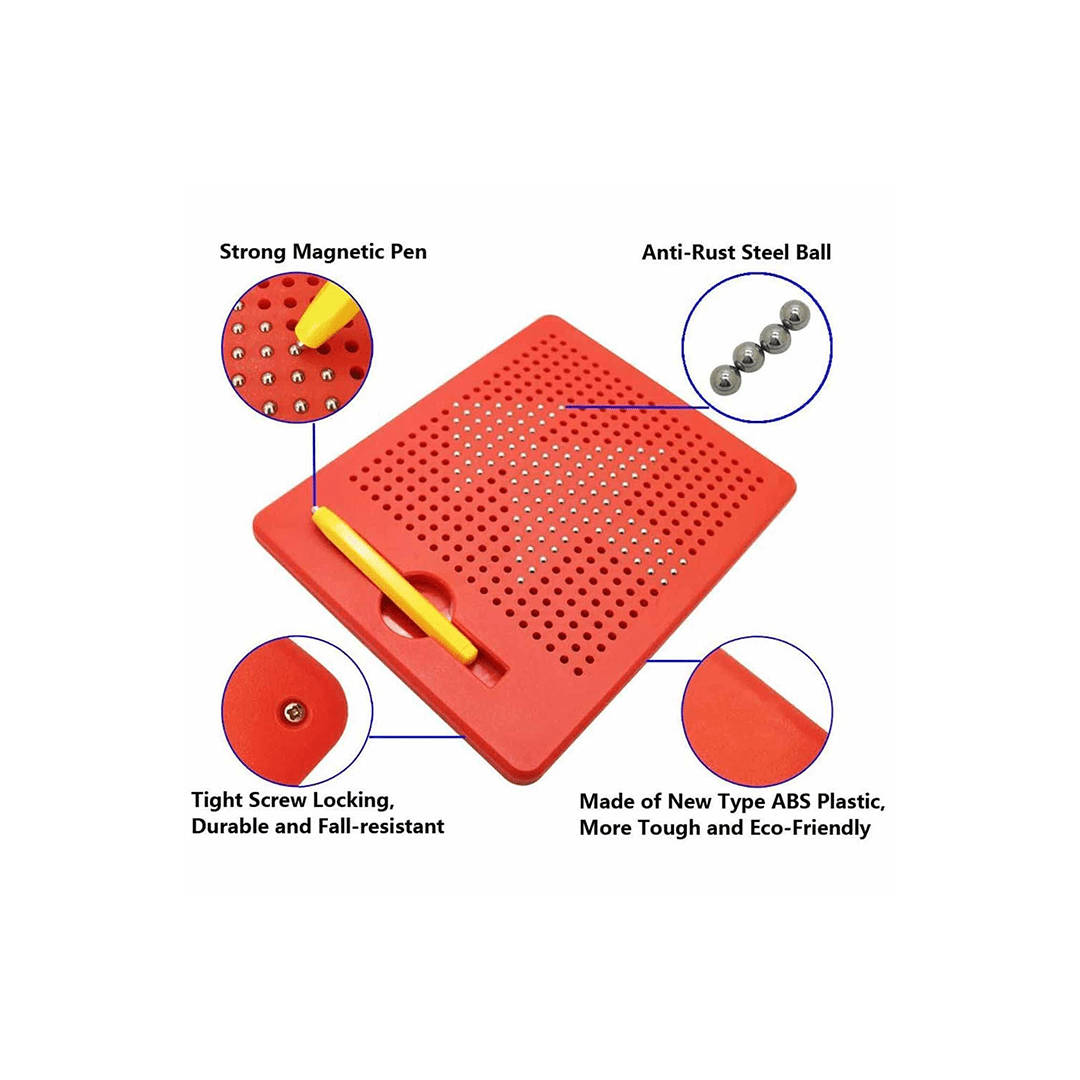 Strong Magnetic Pen

Anti-Rust Steel Ball

Tight Screw Locking, Durable and Fall-resistant

Made of New Type ABS Plastic, More Tough and Eco-Friendly