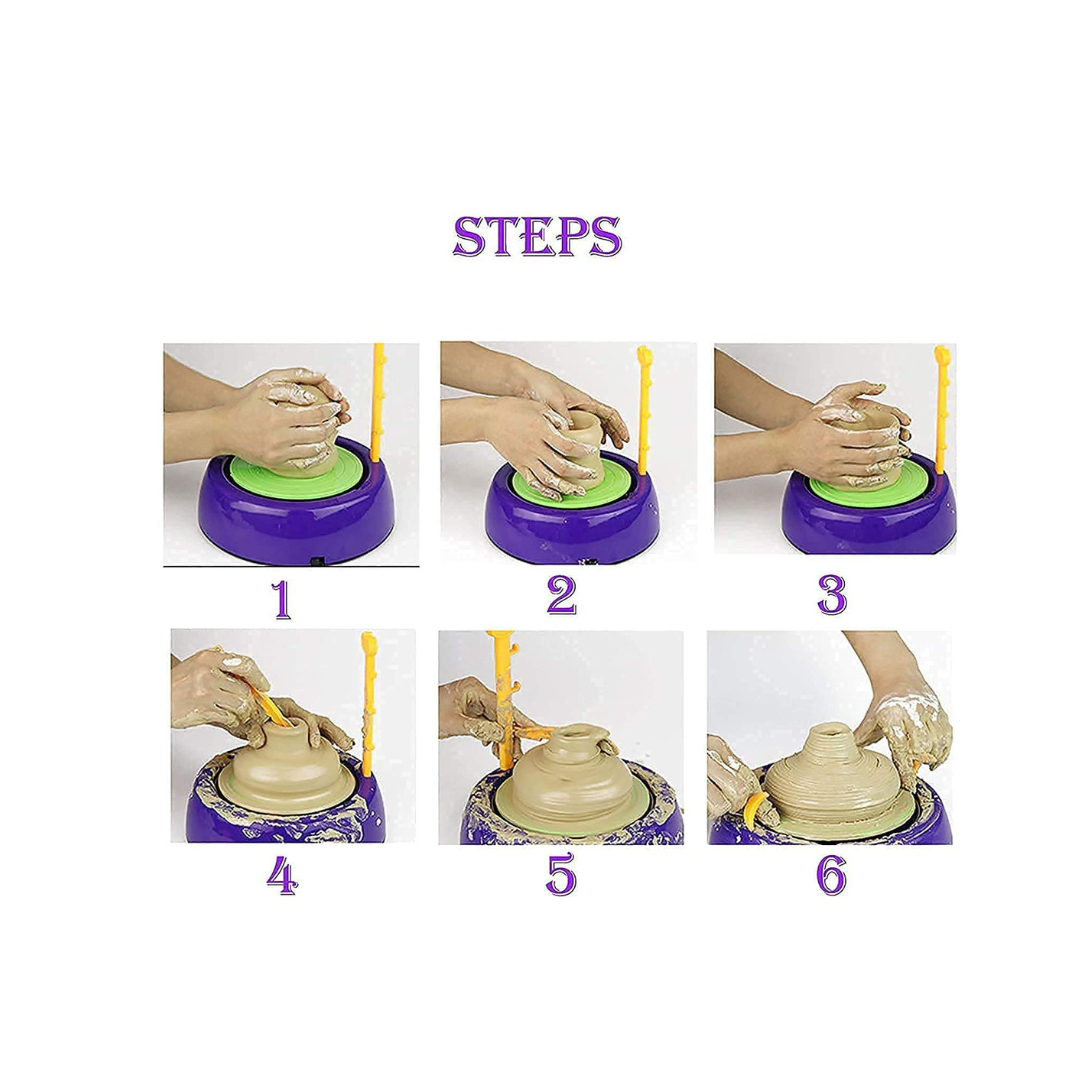 STEPS

1

2

3

4

5

6