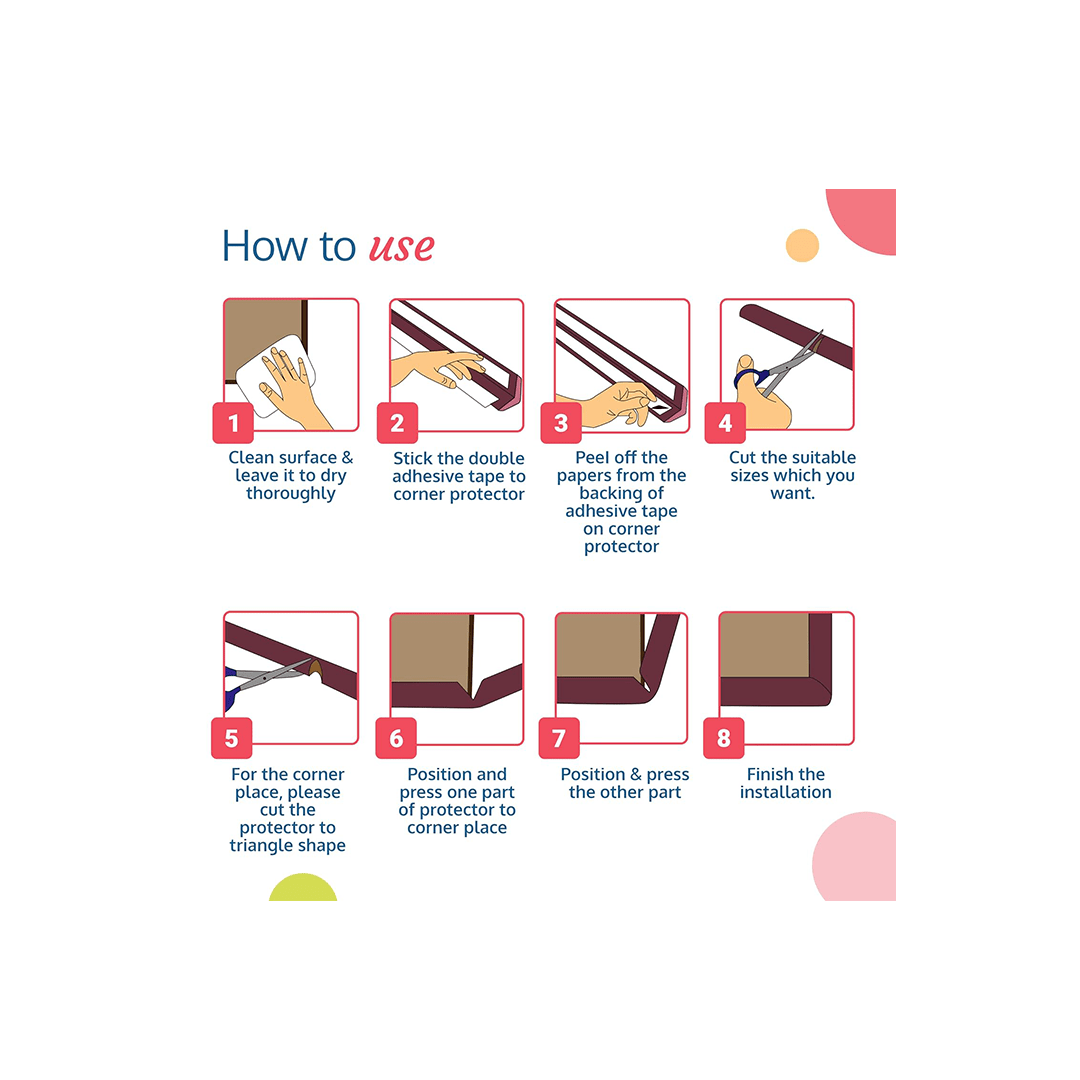 How to use

1
Clean surface & leave it to dry thoroughly

2
Stick the double adhesive tape to corner protector

3
Peel off the papers from the backing of adhesive tape on corner protector

4
Cut the suitable sizes which you want.

5
For the corner place, please cut the protector to triangle shape

6
Position and press one part of protector to corner place

7
Position & press the other part

8
Finish the installation