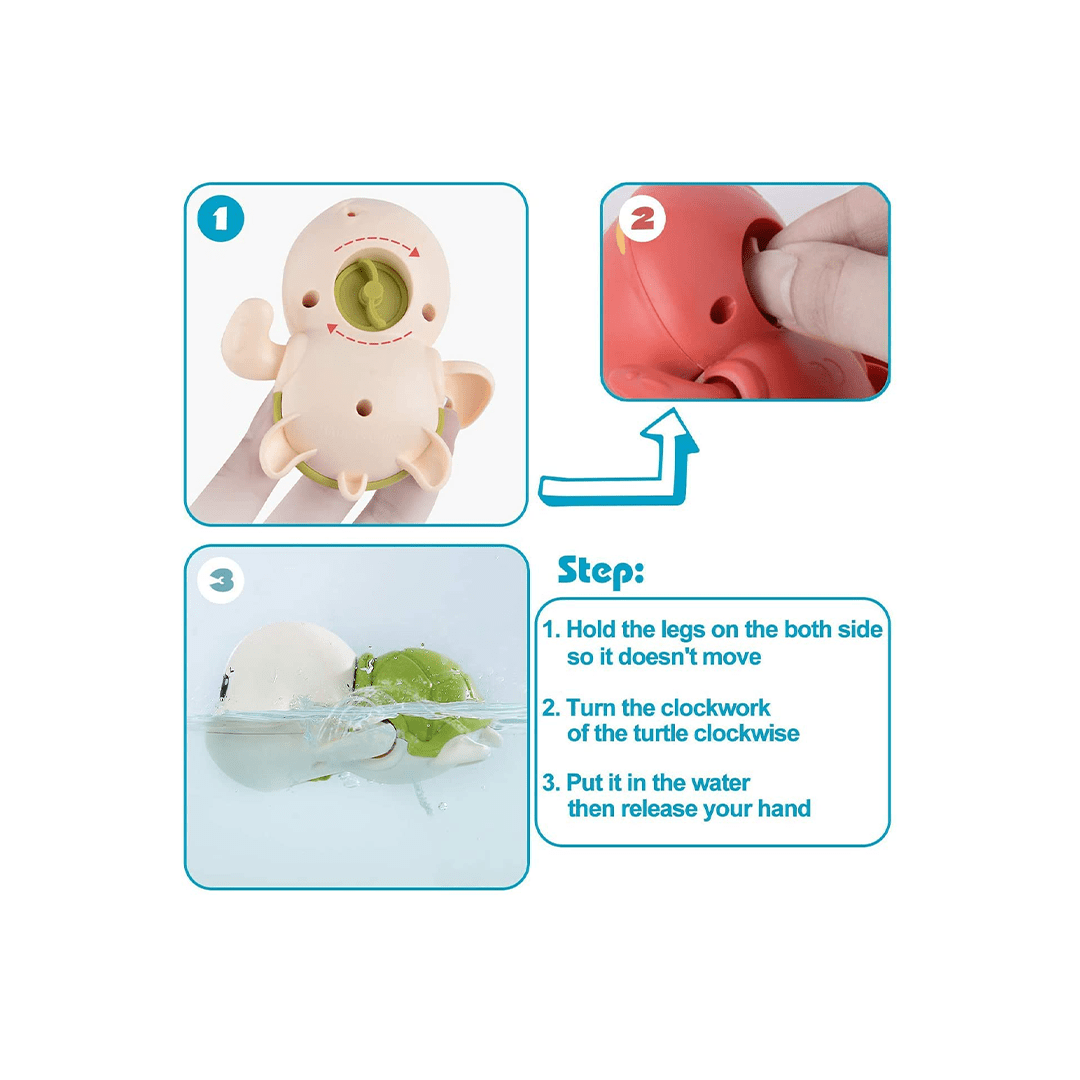 1

2

3

Step:

1. Hold the legs on the both side so it doesn't move

2. Turn the clockwork of the turtle clockwise

3. Put it in the water then release your hand